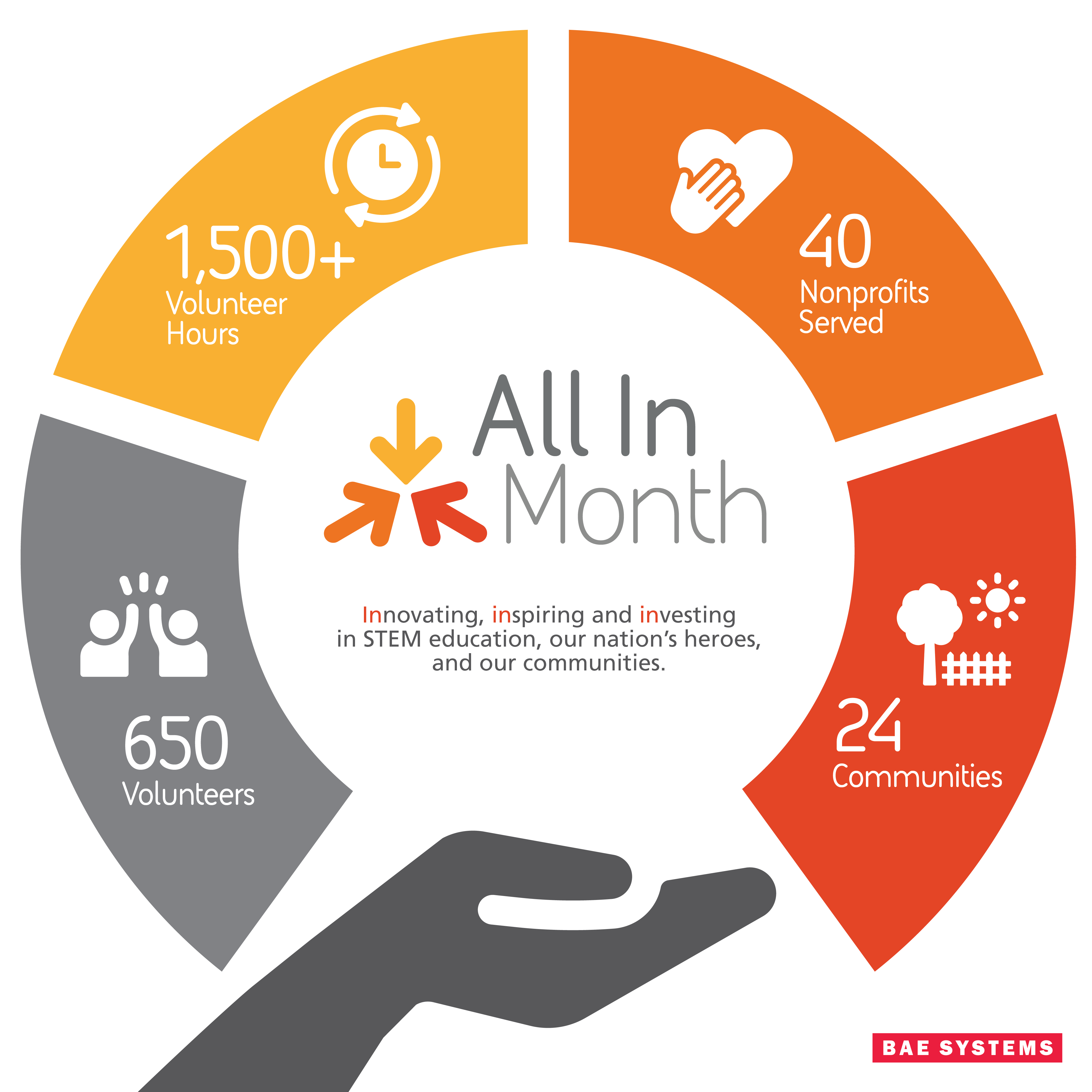 1,500+
Volunteer Hours

40
Nonprofits Served

All In
Month

Innovating, inspiring and investing in STEM education, our nation's heroes, and our communities.

650
Volunteers

24
Communities

BAE SYSTEMS