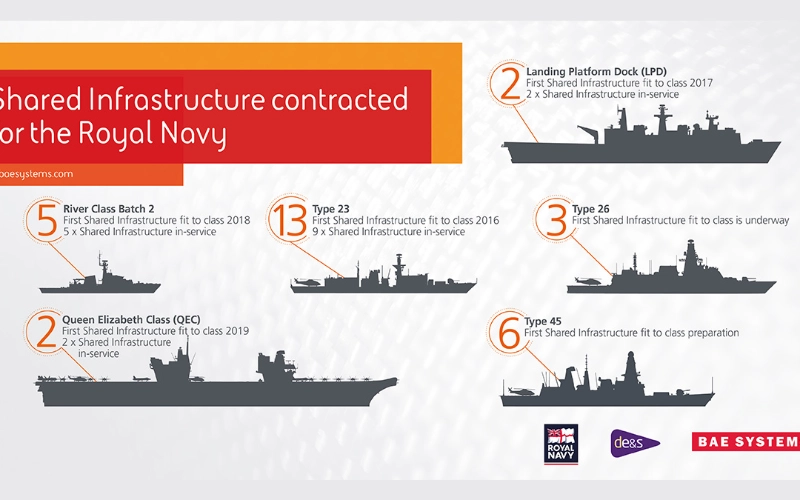 Shared Infrastructure contracted
or the Royal Navy

baesystems.com

2 Landing Platform Dock (LPD)
First Shared Infrastructure fit to class 2017
2 x Shared Infrastructure in-service

5 River Class Batch 2
First Shared Infrastructure fit to class 2018
5 x Shared Infrastructure in-service

13 Type 23
First Shared Infrastructure fit to class 2016
9 x Shared Infrastructure in-service

3 Type 26
First Shared Infrastructure fit to class is underway

2 Queen Elizabeth Class (QEC)
First Shared Infrastructure fit to class 2019
2 x Shared Infrastructure in-service

6 Type 45
First Shared Infrastructure fit to class preparation

ROYAL NAVY

de&s

BAE SYSTEM